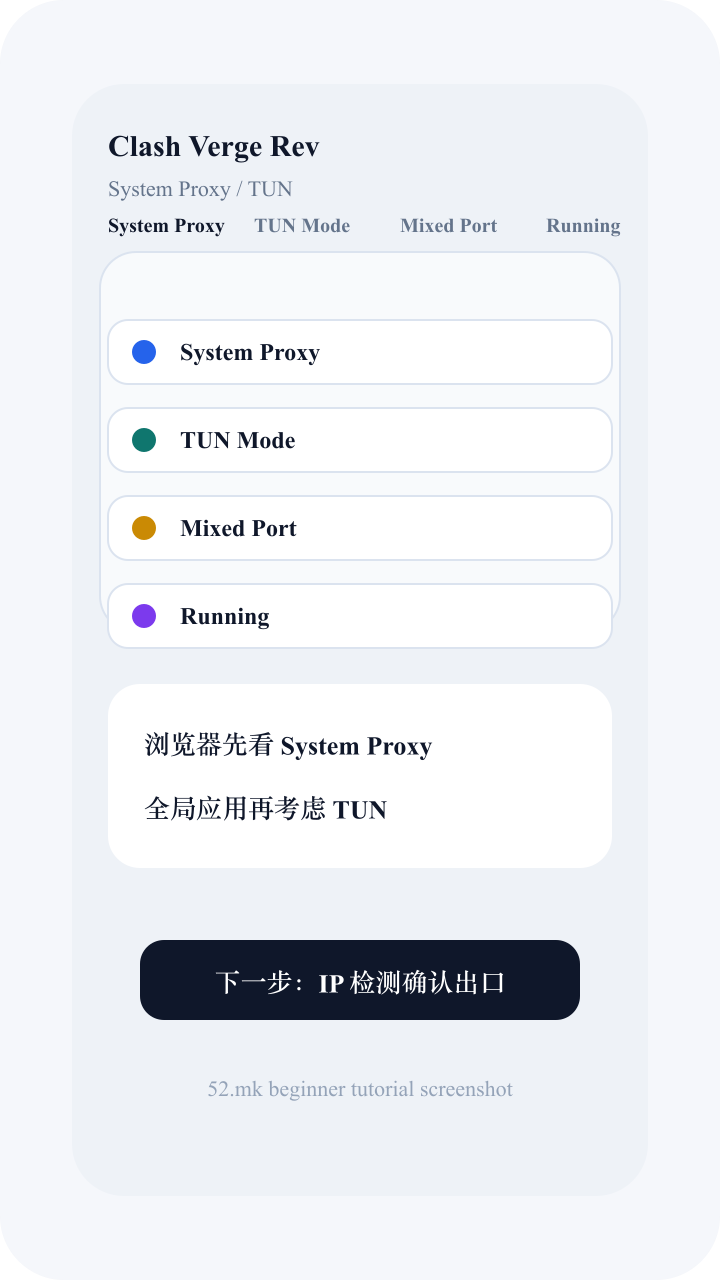 Clash Verge Rev

System Proxy / TUN

System Proxy TUN Mode Mixed Port Running

System Proxy

TUN Mode

Mixed Port

Running

浏览器先看 System Proxy

全局应用再考虑 TUN

下一步：IP 检测确认出口

52.mk beginner tutorial screenshot